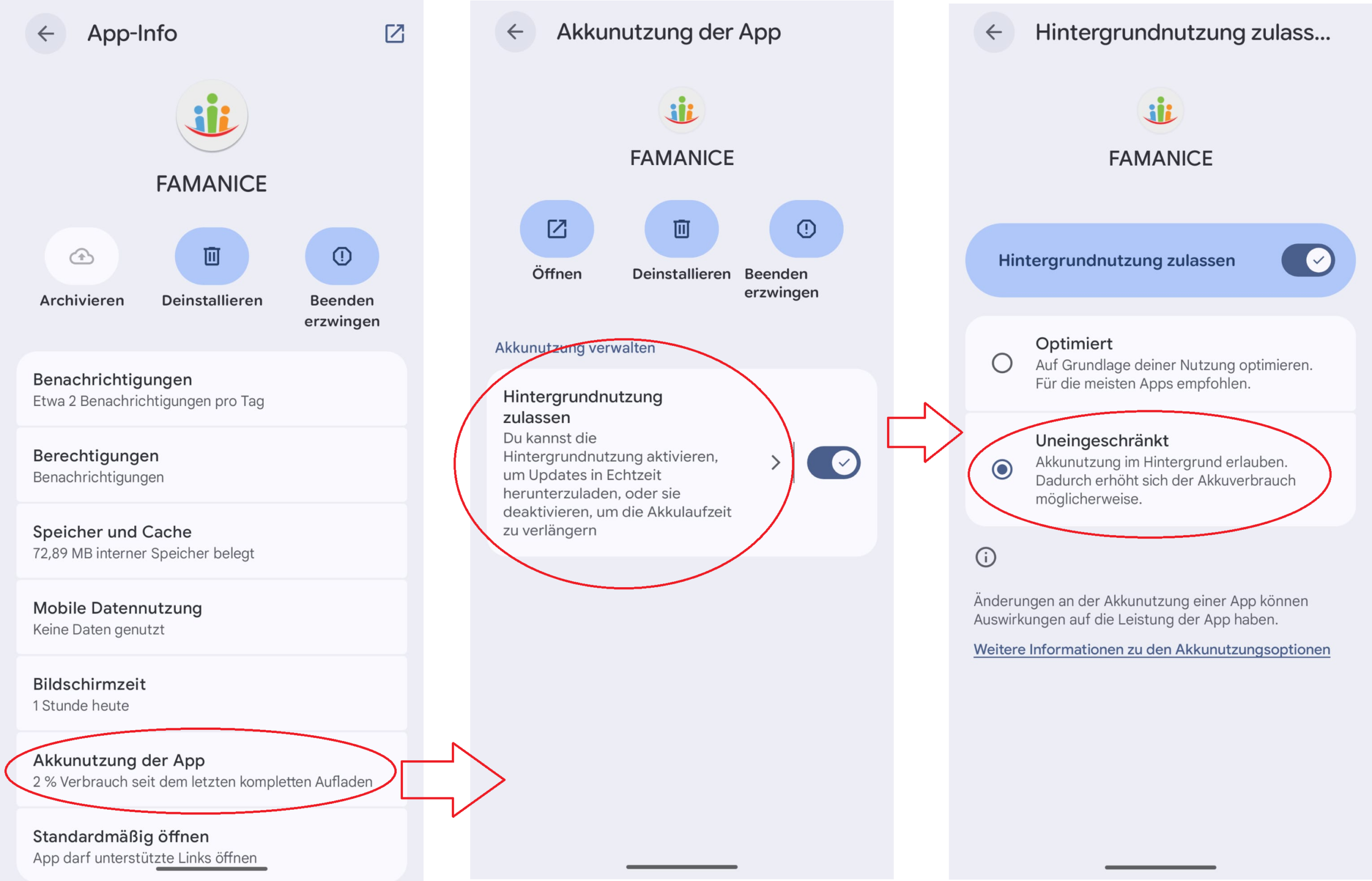 App-Info

FAMANICE

Archivieren

Deinstallieren

Beenden erzwingen

Benachrichtigungen
Etwa 2 Benachrichtigungen pro Tag

Berechtigungen
Benachrichtigungen

Speicher und Cache
72,89 MB interner Speicher belegt

Mobile Datennutzung
Keine Daten genutzt

Bildschirmzeit
1 Stunde heute

Akkunutzung der App
2 % Verbrauch seit dem letzten kompletten Aufladen

Standardmäßig öffnen
App darf unterstützte Links öffnen

Akkunutzung der App

FAMANICE

Öffnen

Deinstallieren

Beenden erzwingen

Akkunutzung verwalten

Hintergrundnutzung zulassen
Du kannst die Hintergrundnutzung aktivieren, um Updates in Echtzeit herunterzuladen, oder sie deaktivieren, um die Akkulaufzeit zu verlängern

Hintergrundnutzung zulass...

FAMANICE

Hintergrundnutzung zulassen

Optimiert
Auf Grundlage deiner Nutzung optimieren. Für die meisten Apps empfohlen.

Uneingeschränkt
Akkunutzung im Hintergrund erlauben. Dadurch erhöht sich der Akkuverbrauch möglicherweise.

Änderungen an der Akkunutzung einer App können Auswirkungen auf die Leistung der App haben.

Weitere Informationen zu den Akkunutzungsoptionen